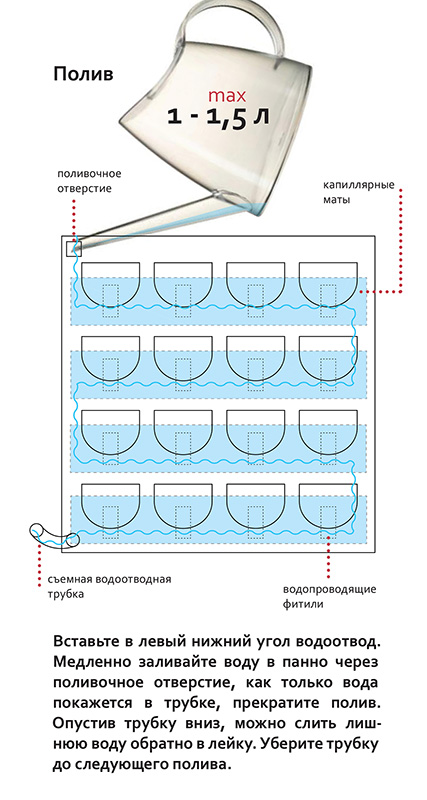 Полив

max
1 - 1,5 л

поливочное отверстие

капиллярные маты

съемная водоотводная трубка

водопроводящие фитили

Вставьте в левый нижний угол водоотвод. Медленно заливайте воду в панно через поливочное отверстие, как только вода покажется в трубке, прекратите полив. Опустив трубку вниз, можно слить лишнюю воду обратно в лейку. Уберите трубку до следующего полива.